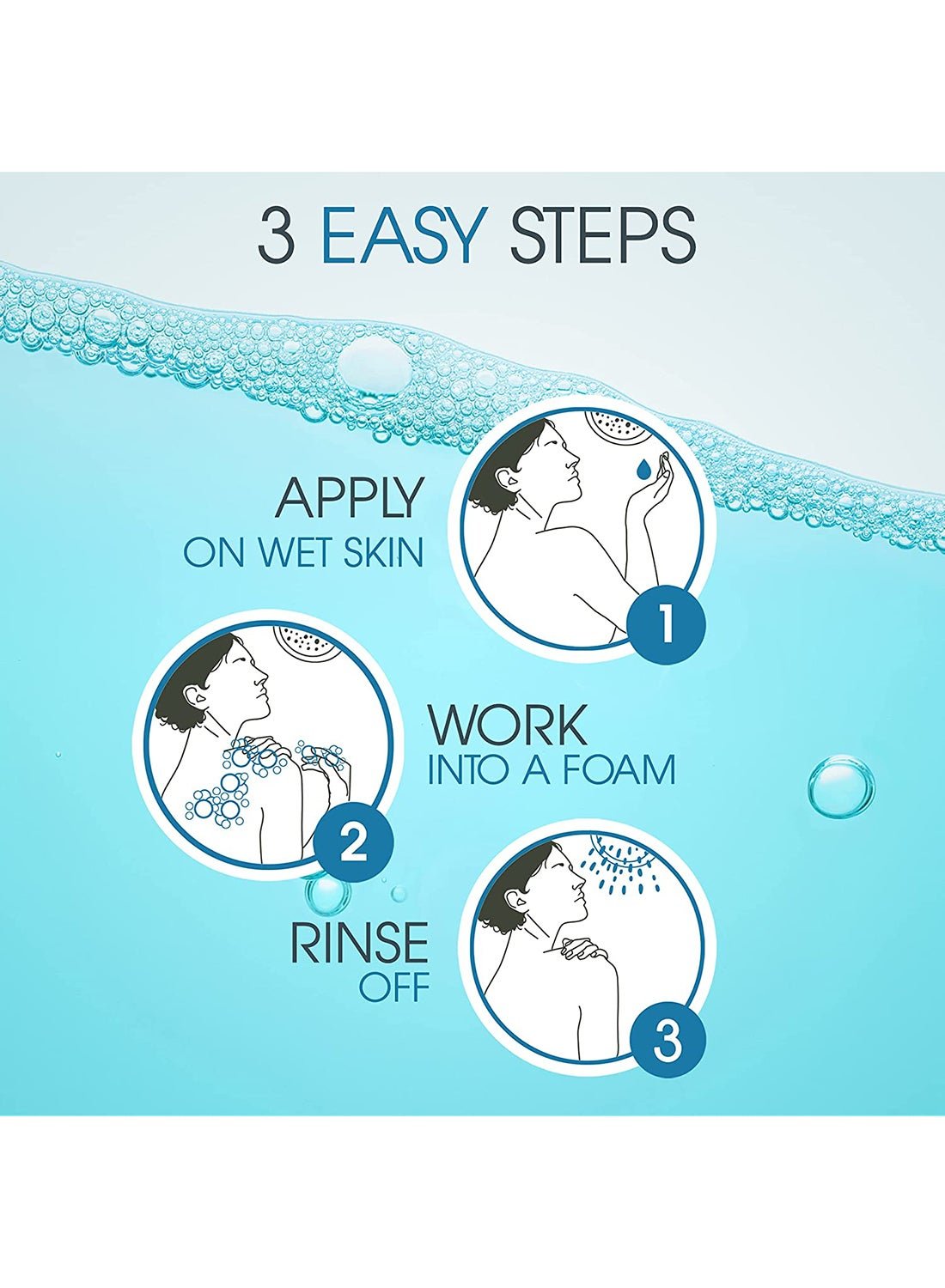 3 EASY STEPS

APPLY
ON WET SKIN

1

WORK
INTO A FOAM

2

RINSE
OFF

3