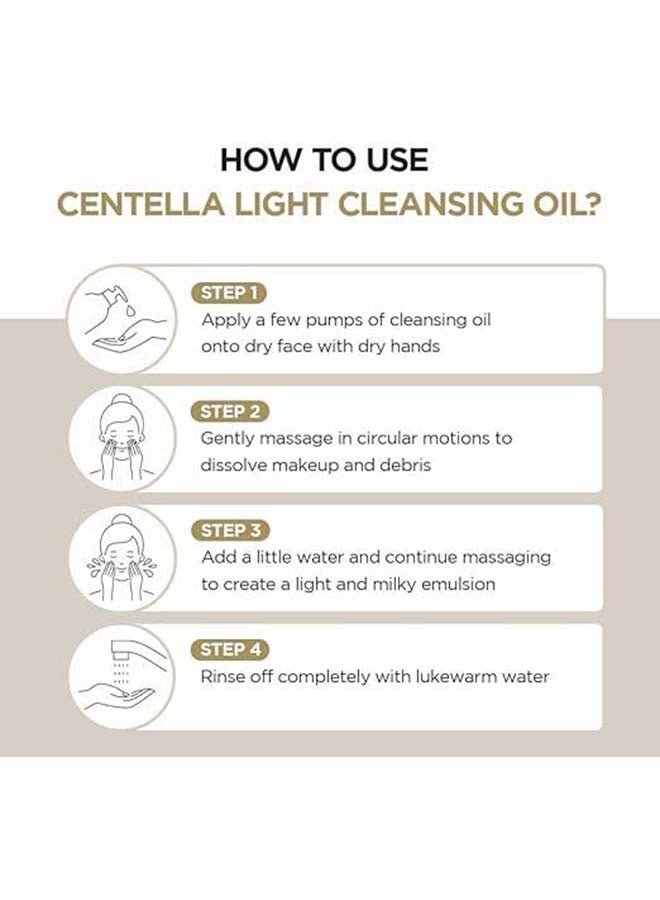 HOW TO USE
CENTELLA LIGHT CLEANSING OIL?

STEP 1
Apply a few pumps of cleansing oil onto dry face with dry hands

STEP 2
Gently massage in circular motions to dissolve makeup and debris

STEP 3
Add a little water and continue massaging to create a light and milky emulsion

STEP 4
Rinse off completely with lukewarm water